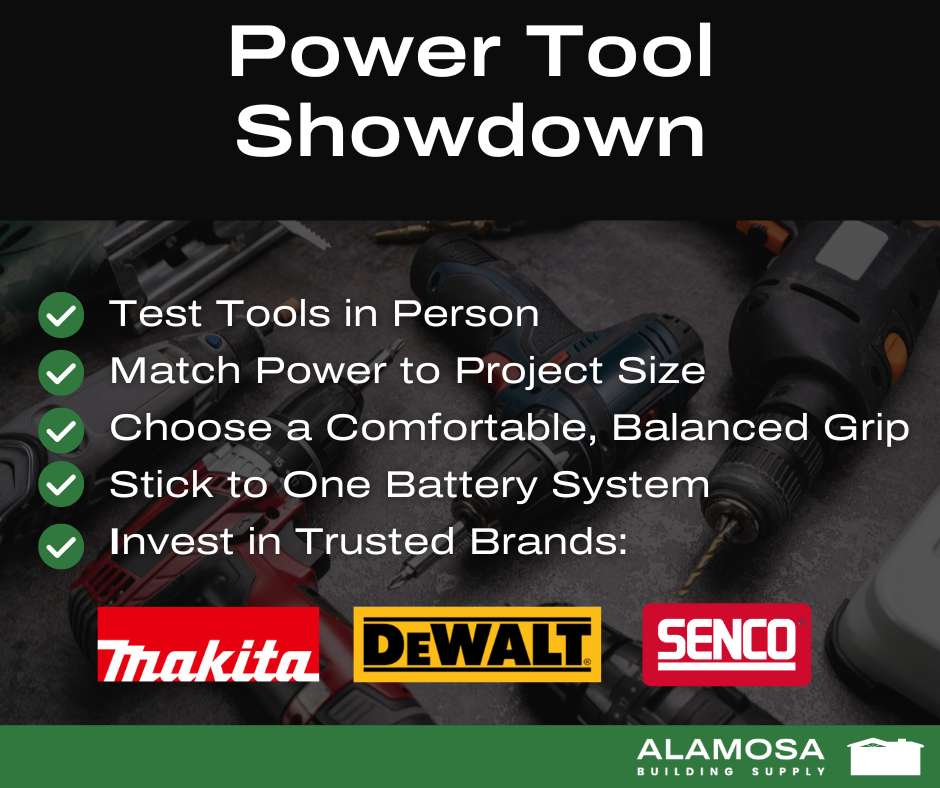 Power Tool Showdown

Test Tools in Person
Match Power to Project Size
Choose a Comfortable, Balanced Grip
Stick to One Battery System
Invest in Trusted Brands:

makita
DEWALT
SENCO

ALAMOSA
BUILDING SUPPLY